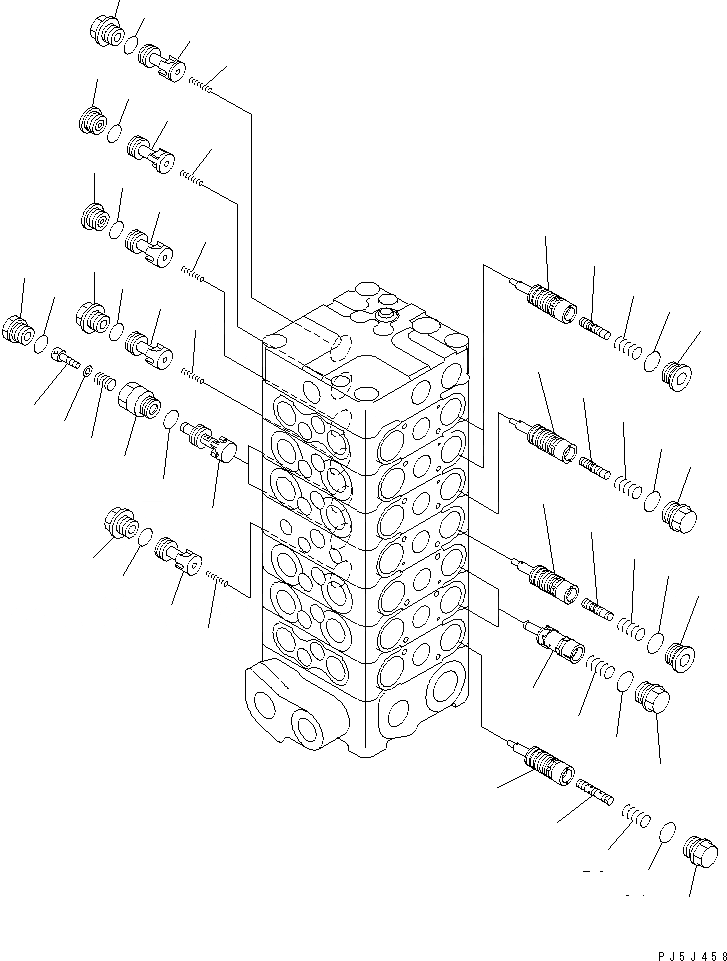 PJ5J458