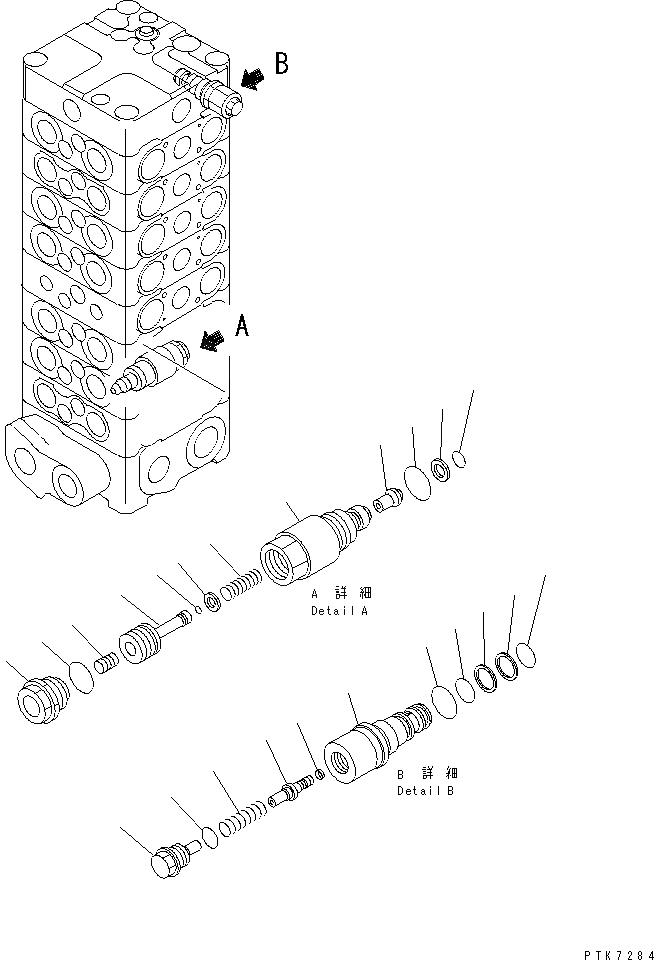 B

A

A 詳細
Detail A

B 詳細
Detail B

PTK7284