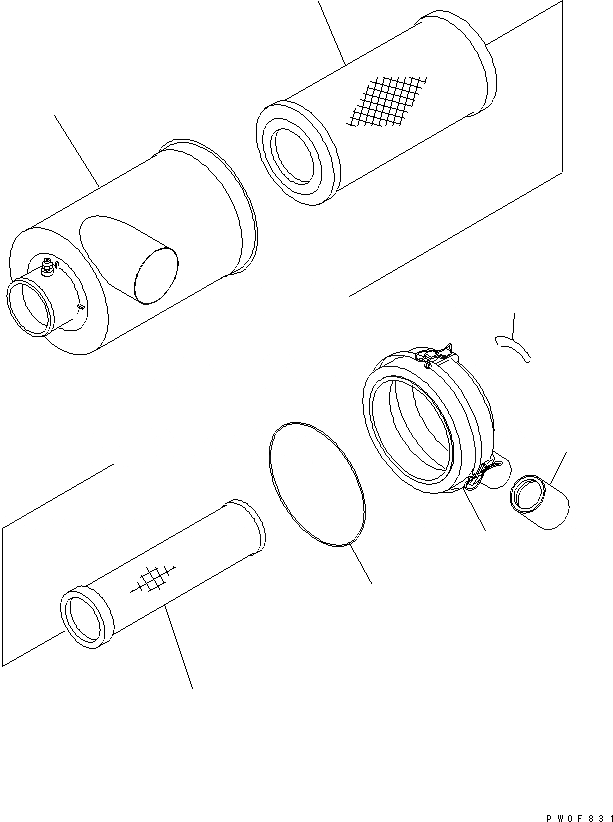 PW0F831