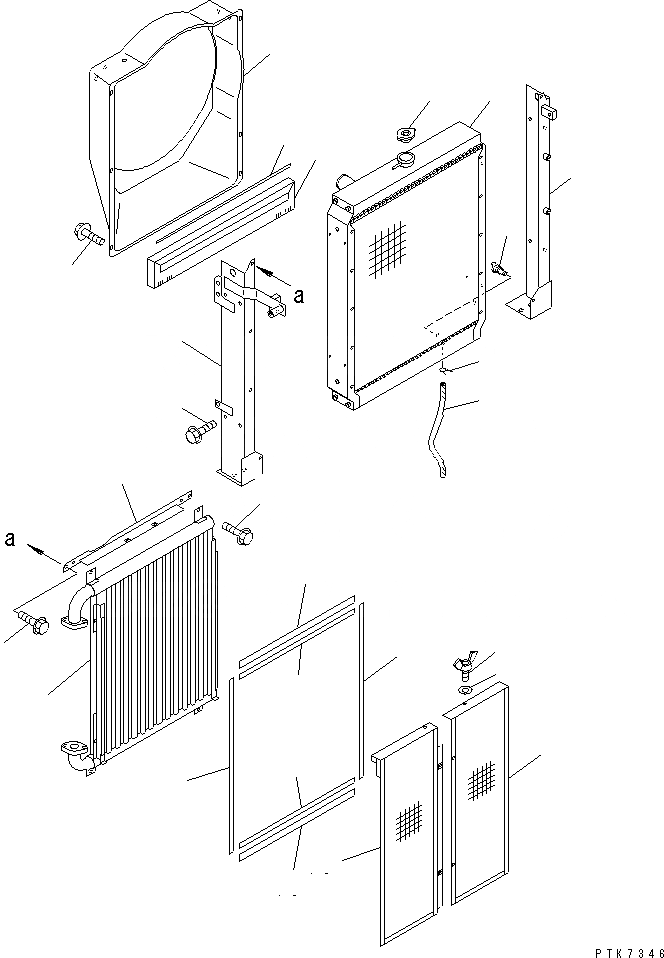 a

a

PTK7346