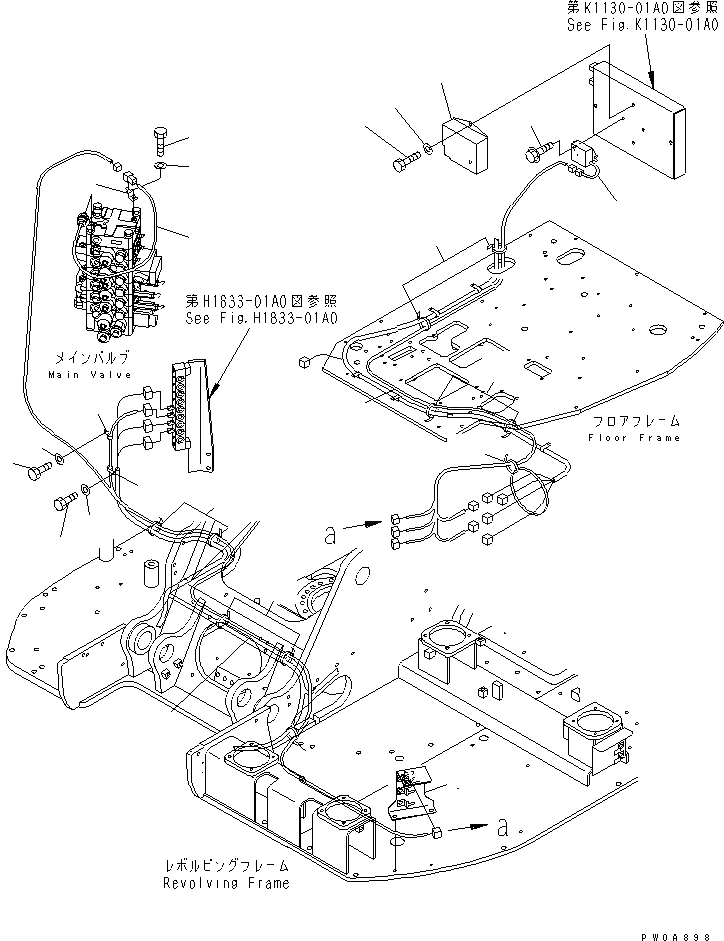 第K1130-01A0図参照
See Fig.K1130-01A0

第H1833-01A0図参照
See Fig.H1833-01A0

メインバルブ
Main Valve

フロアフレーム
Floor Frame

a

a

レボルビングフレーム
Revolving Frame

PW0A898