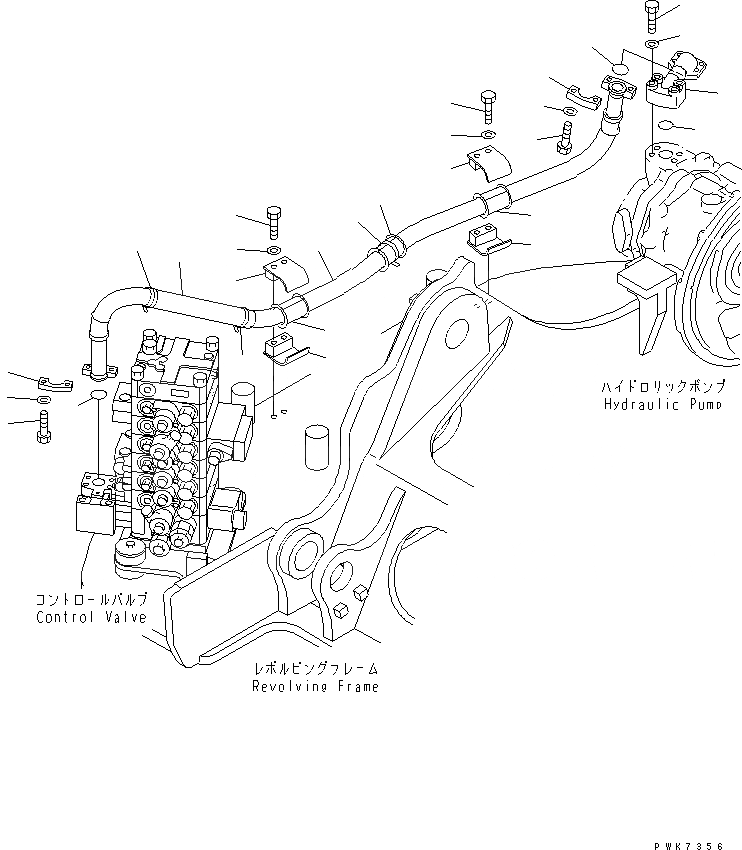 ハイドロリックポンプ
Hydraulic Pump

コントロールバルブ
Control Valve

レボルビングフレーム
Revolving Frame

PWK7356