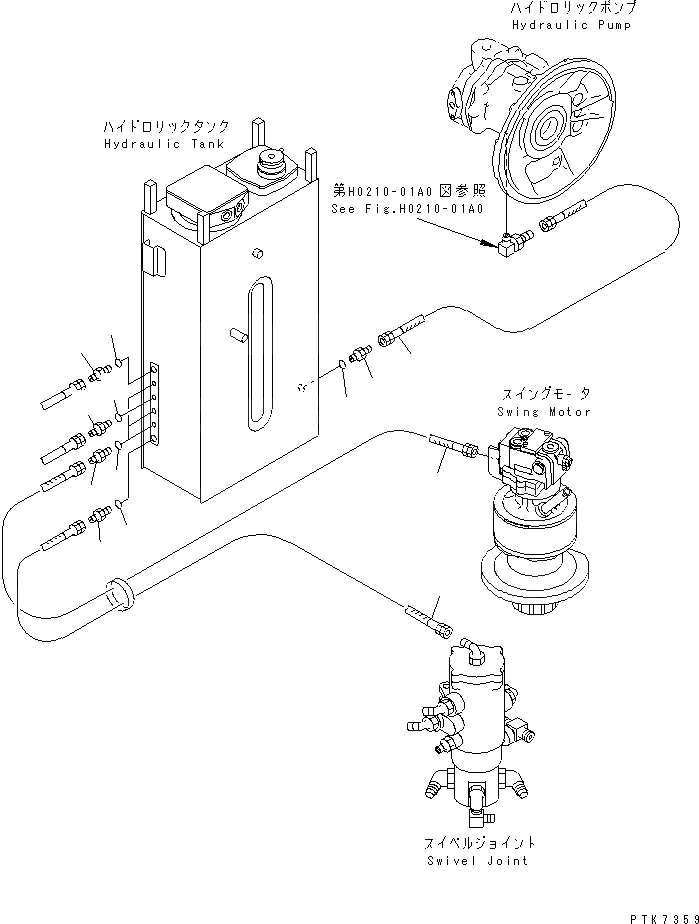 ハイドロリックポンプ
Hydraulic Pump

ハイドロリックタンク
Hydraulic Tank

第H0210-01A0図参照
See Fig.H0210-01A0

スイングモータ
Swing Motor

スイベルジョイント
Swivel Joint

PTK7359