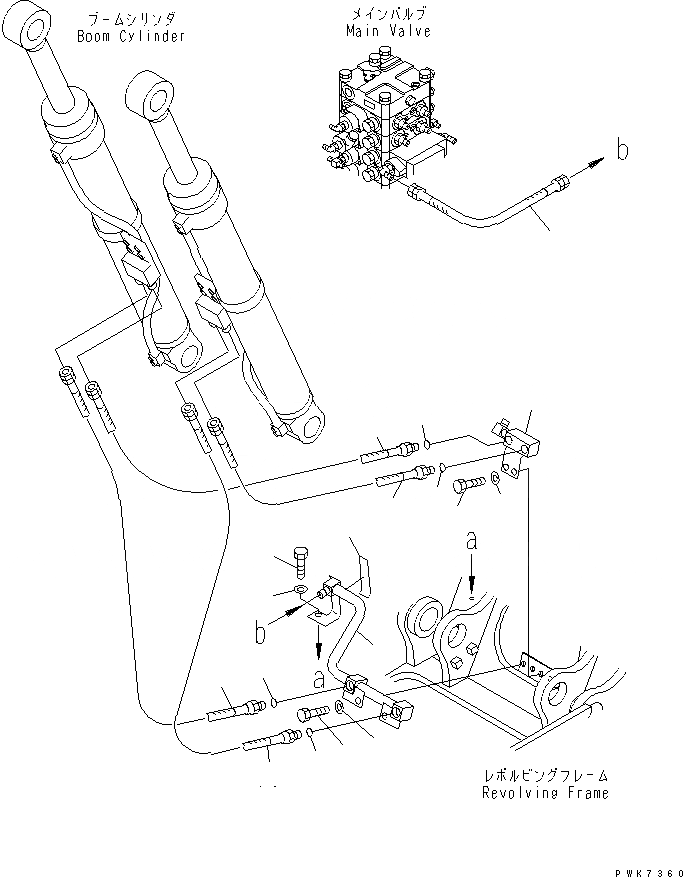 ブームシリンダ
Boom Cylinder

メインバルブ
Main Valve

b

a

b

a

レボルビングフレーム
Revolving Frame

PWK7360