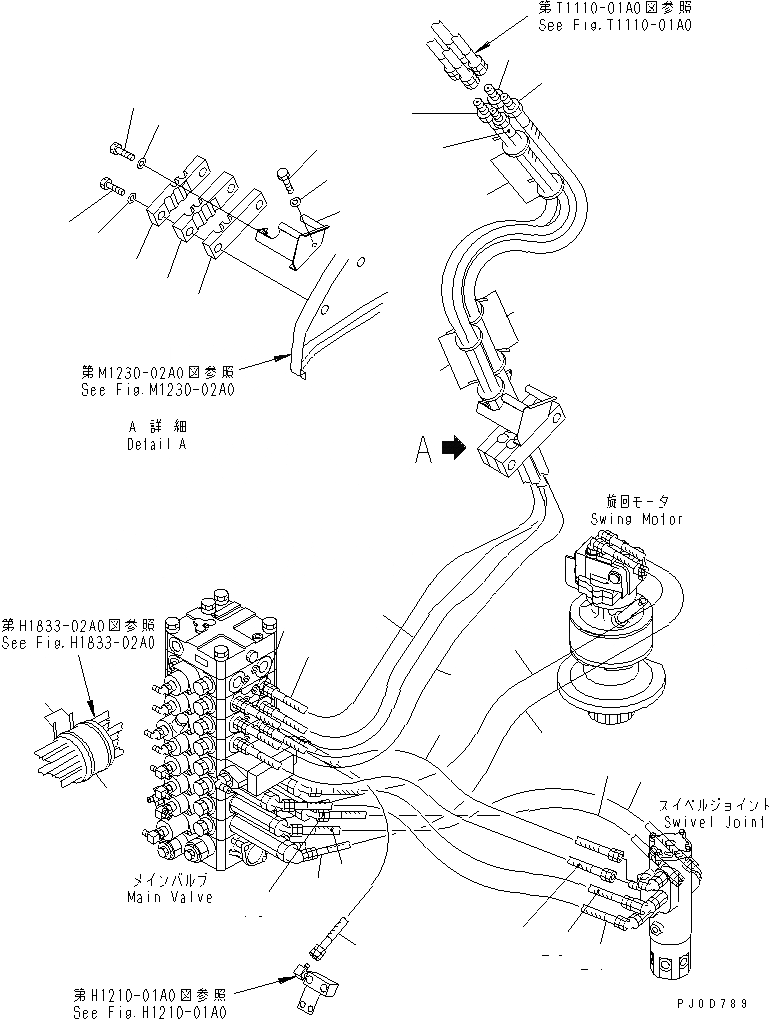 第T1110-01A0図参照
See Fig.T1110-01A0

第M1230-02A0図参照
See Fig.M1230-02A0

A 詳細
Detail A

A

旋回モータ
Swing Motor

第H1833-02A0図参照
See Fig.H1833-02A0

スイベルジョイント
Swivel Joint

メインバルブ
Main Valve

第H1210-01A0図参照
See Fig.H1210-01A0

PJ0D789