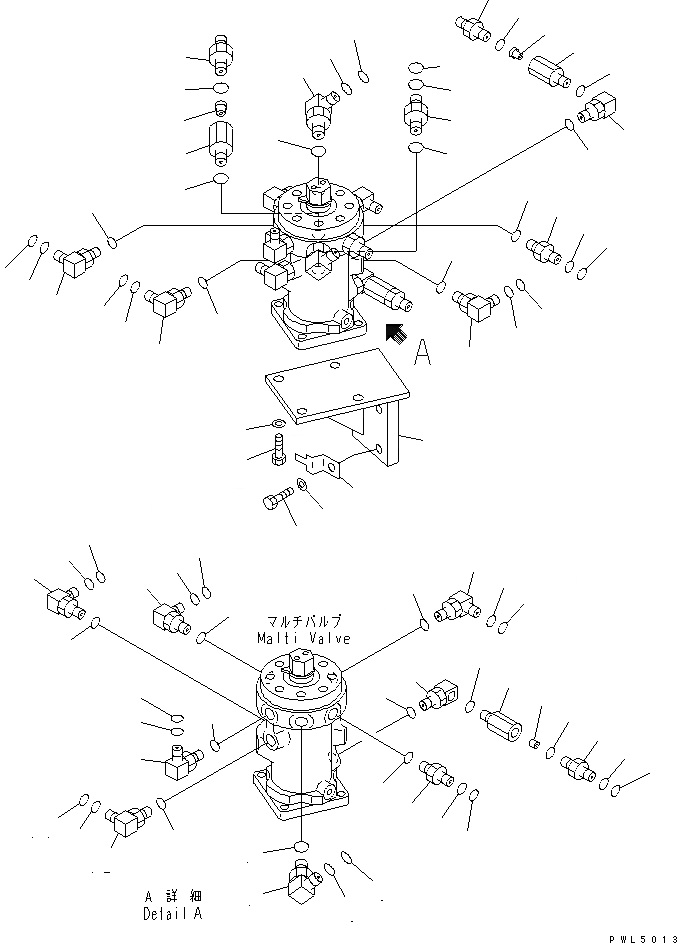 A

マルチバルブ
Malti Valve

A 詳細
Delail A

PWL5013