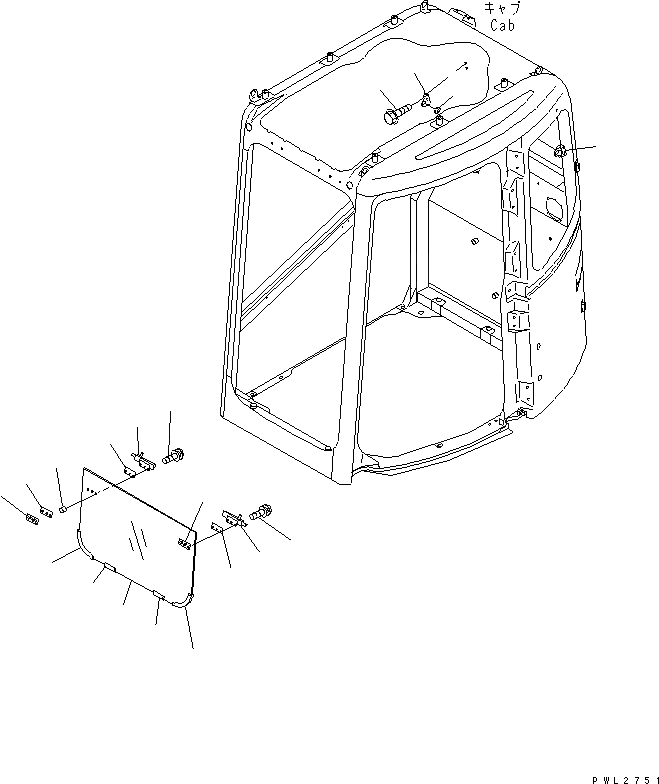 キャブ
Cab

PWL2751