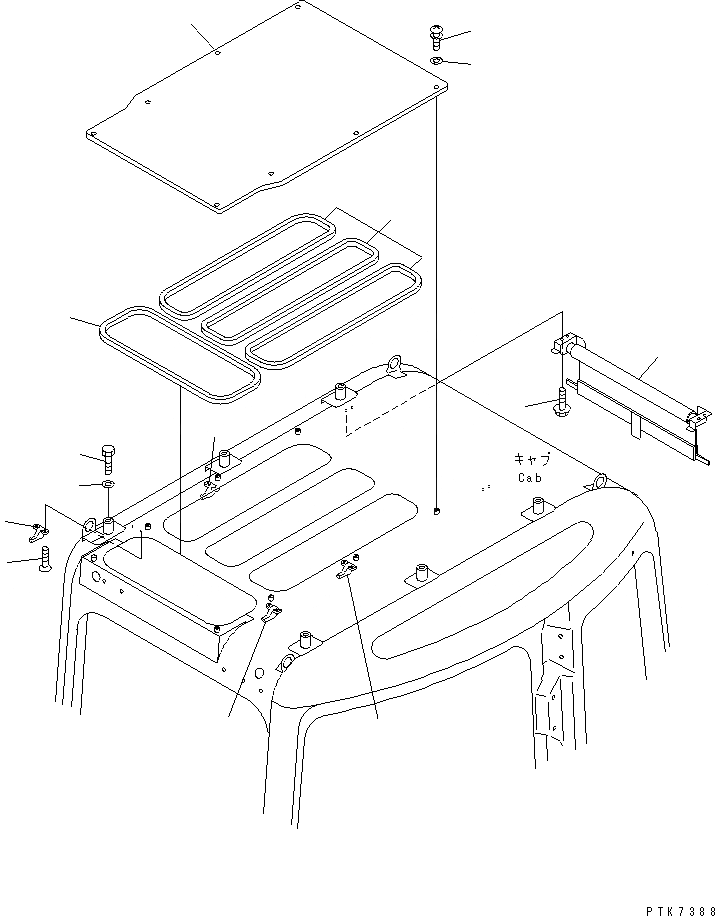 キャブ
Cab

PTK7388