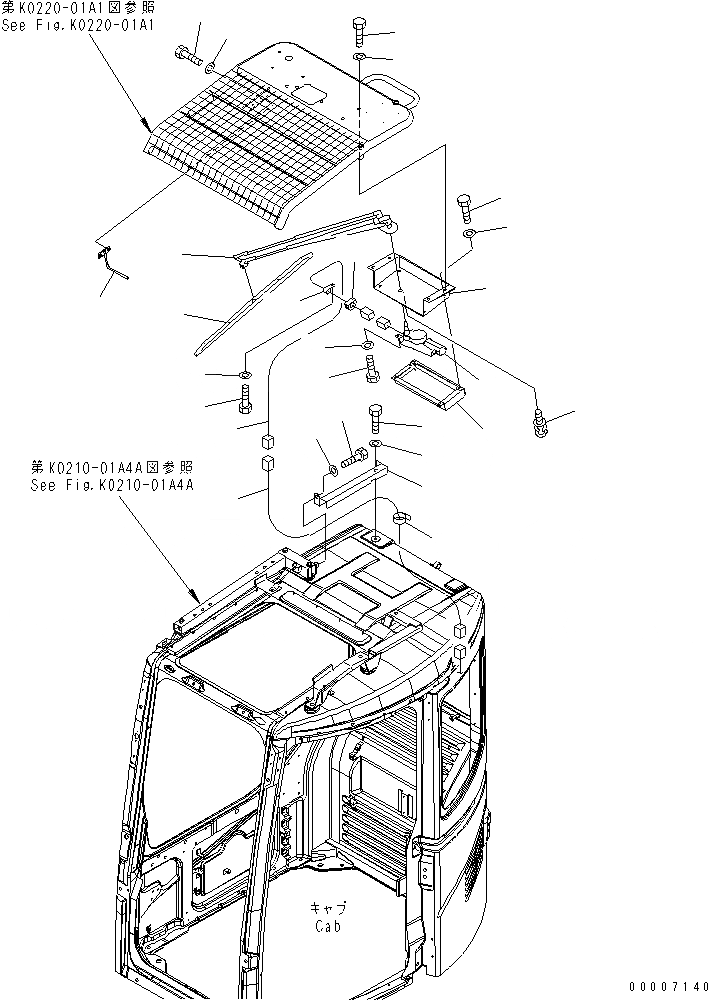 第K0220-01A1図参照
See Fig.K0220-01A1

第K0210-01A4A図参照
See Fig.K0210-01A4A

キャブ
Cab

00007140