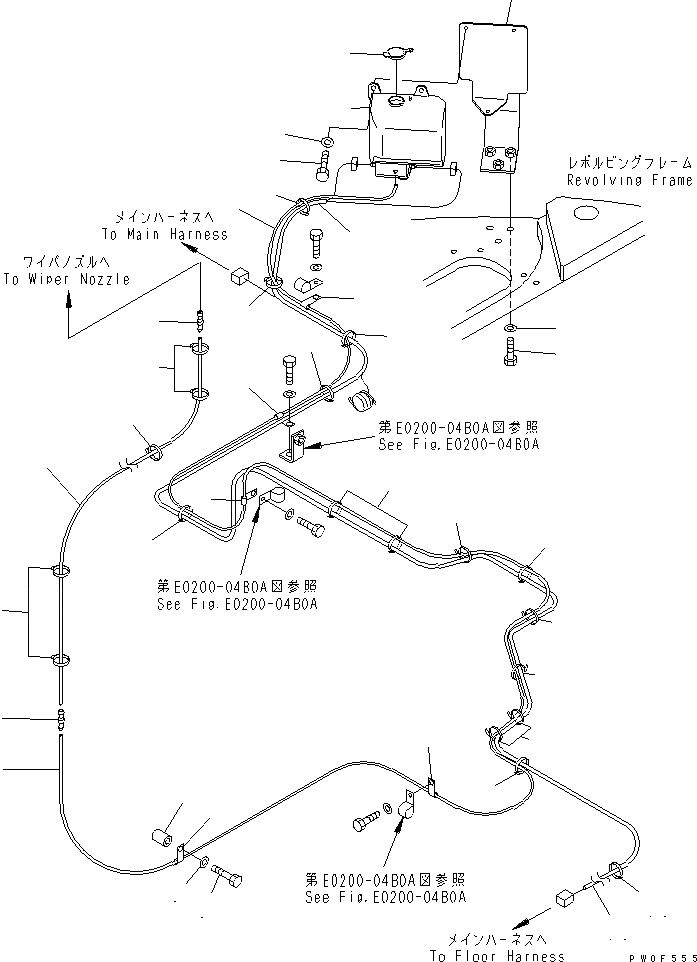 レボルビングフレーム
Revolving Frame

メインハーネスへ
To Main Harness

ワイパノズルへ
To Wiper Nozzle

第E0200-04B0A図参照
See Fig.E0200-04B0A

第E0200-04B0A図参照
See Fig.E0200-04B0A

第E0200-04B0A図参照
See Fig.E0200-04B0A

メインハーネスへ
To Floor Harness

PW0F555