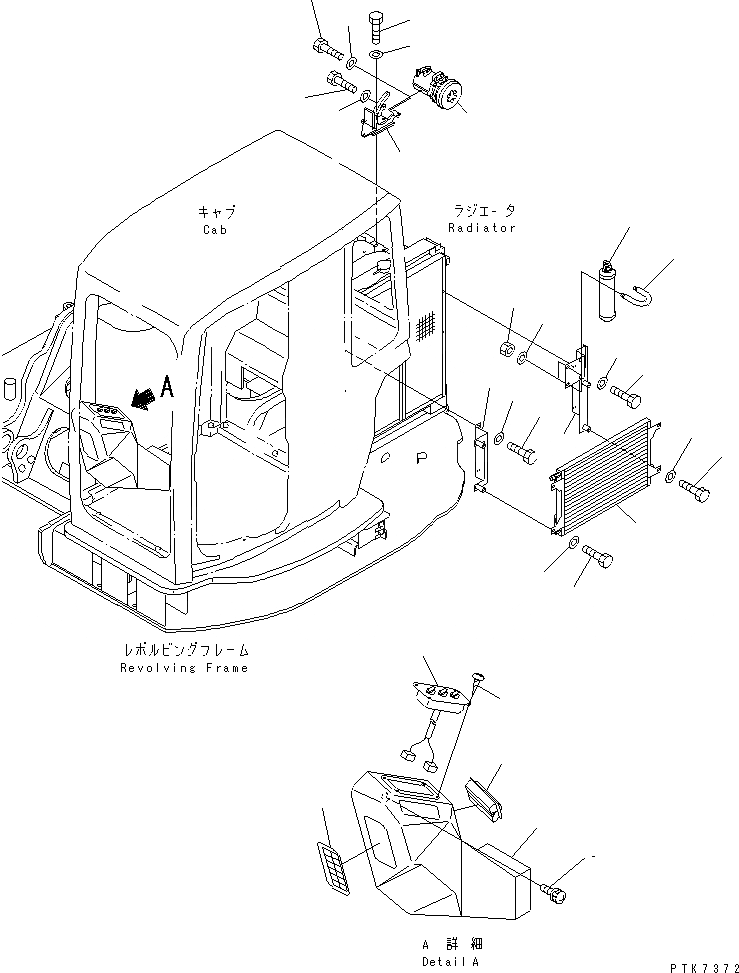 キャブ
Cab

ラジエータ
Radiator

A

レボルビングフレーム
Revolving Frame

A 詳細
Detail A

PTK7372