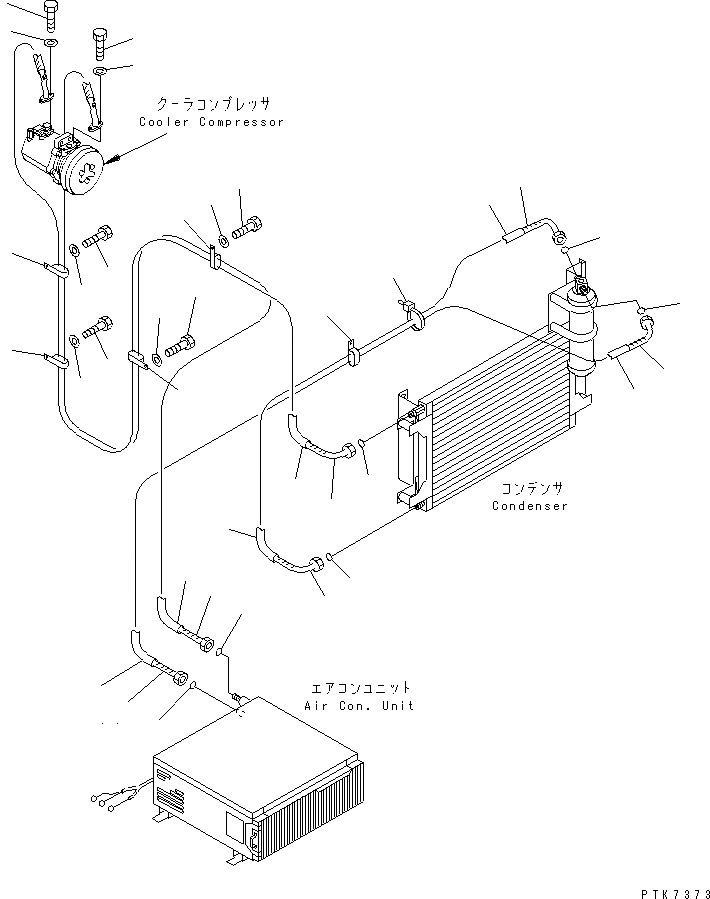 クーラコンプレッサ
Cooler Compressor

コンデンサ
Condenser

エアコンユニット
Air Con. Unit

PTK7373