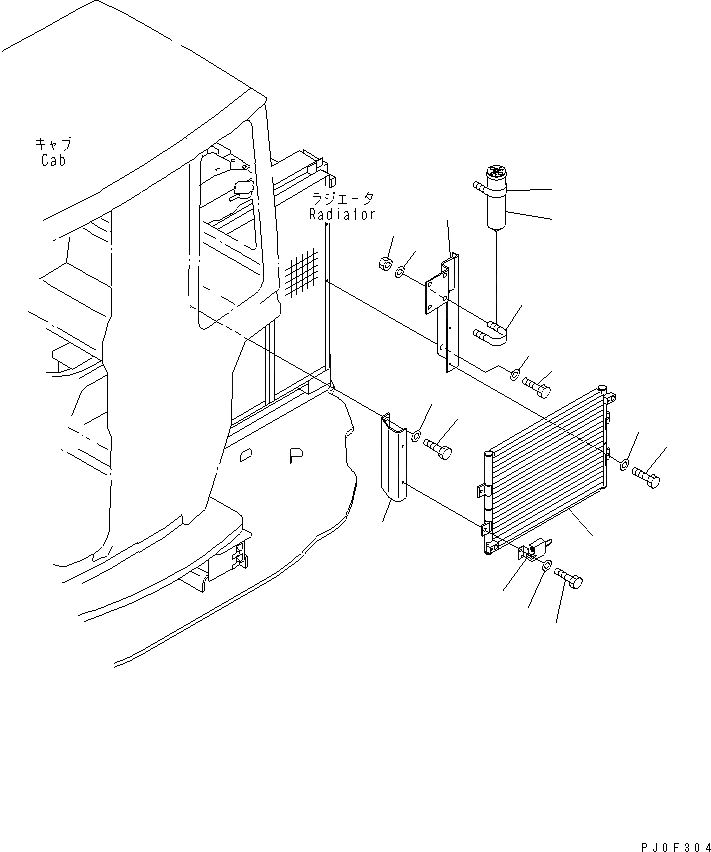 キャブ
Cab

ラジエータ
Radiator

PJ0F304