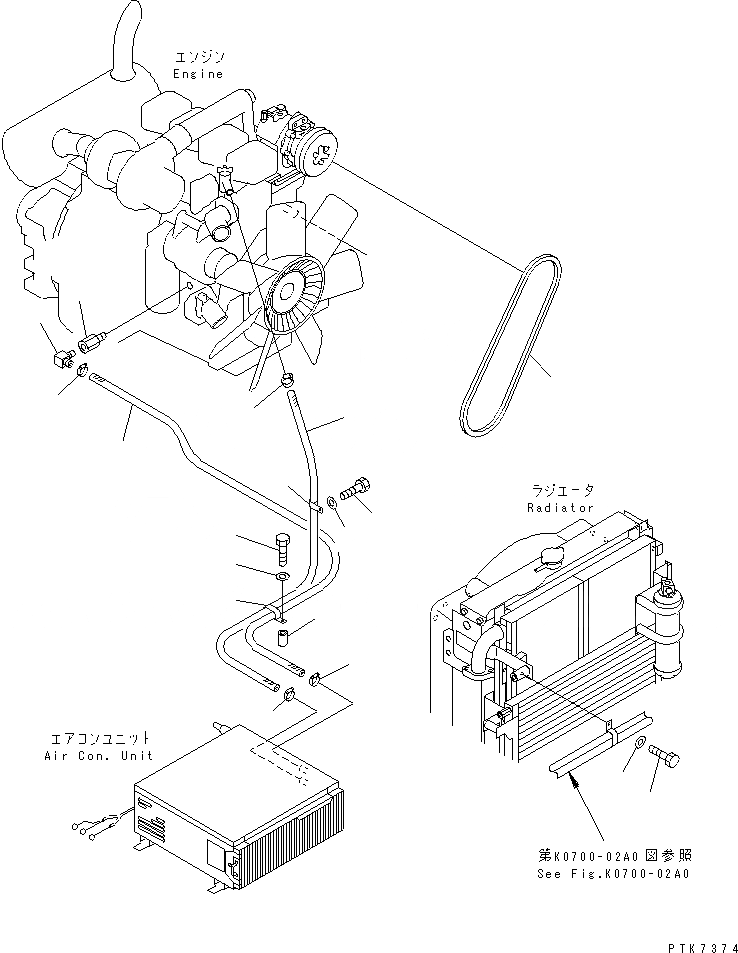 エンジン
Engine

ラジエータ
Radiator

エアコンユニット
Air Con. Unit

第K0700-02A0図参照
See Fig.K0700-02A0

PTK7374