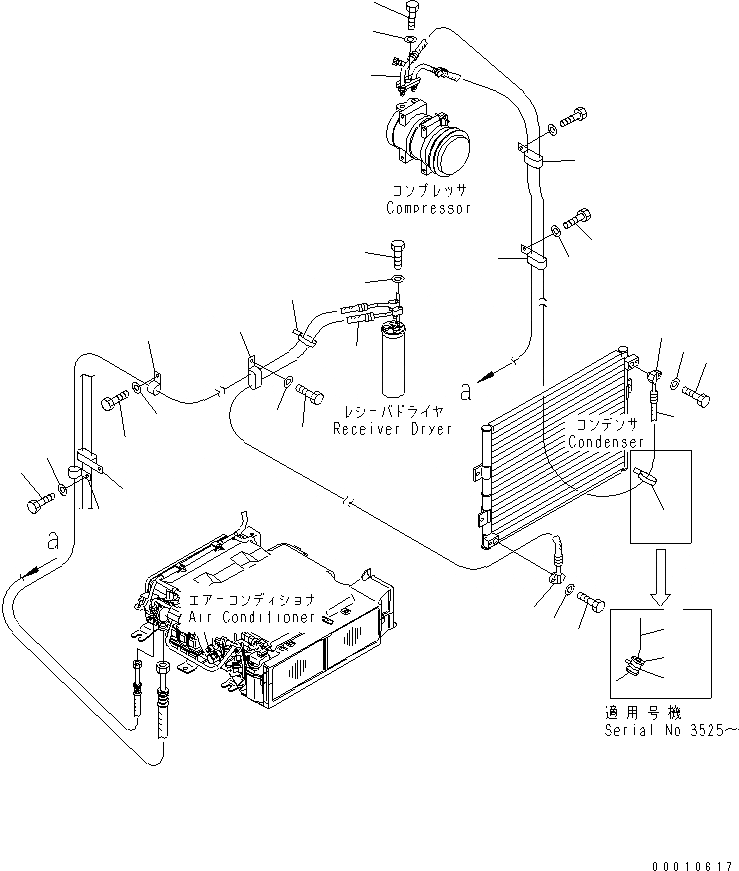 コンプレッサ
Compressor

レシーバドライヤ
Receiver Dryer

a

コンデンサ
Condenser

a

エアーコンディショナ
Air Conditioner

適用号機
Serial No 3525~

00010617