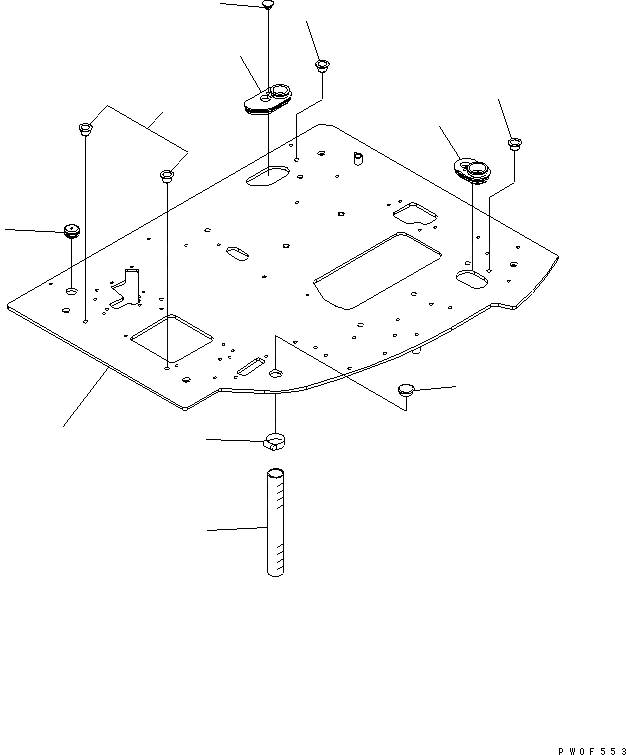 PW0F553