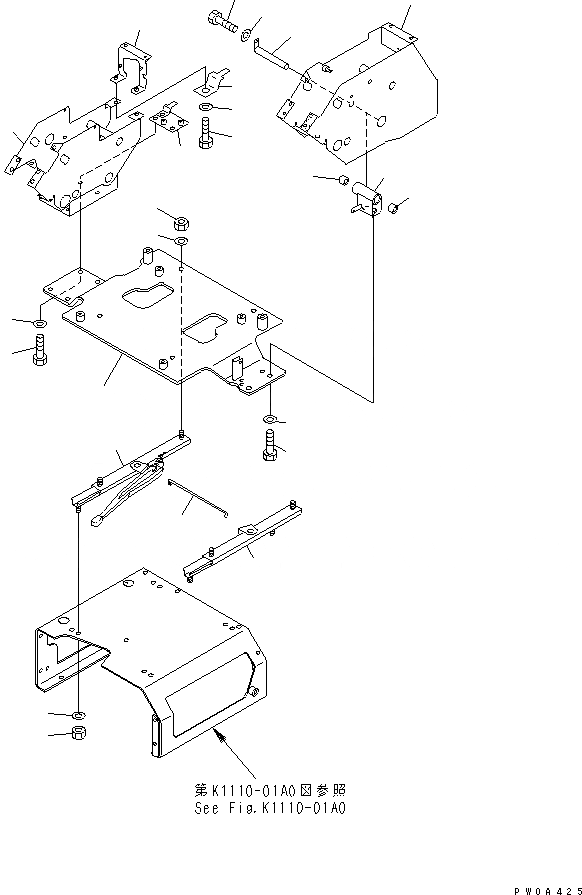 第K1110-01A0図参照
See Fig.K1110-01A0

PW0A425