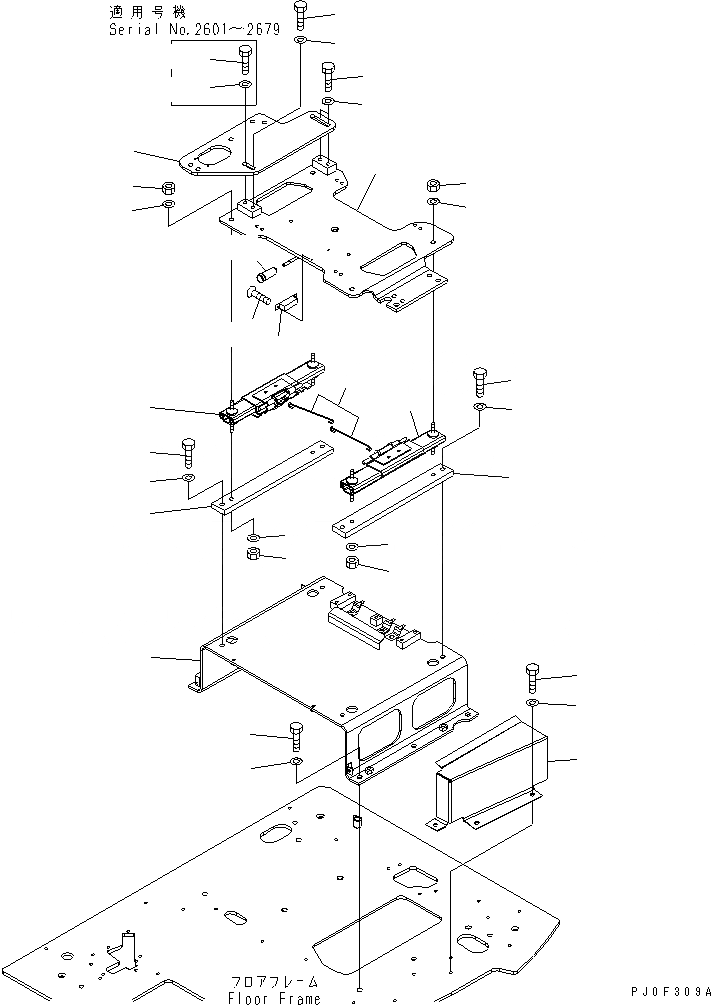 適用号機
Serial No.2601～2679

フロアフレーム
Floor Frame

PJ0F309A