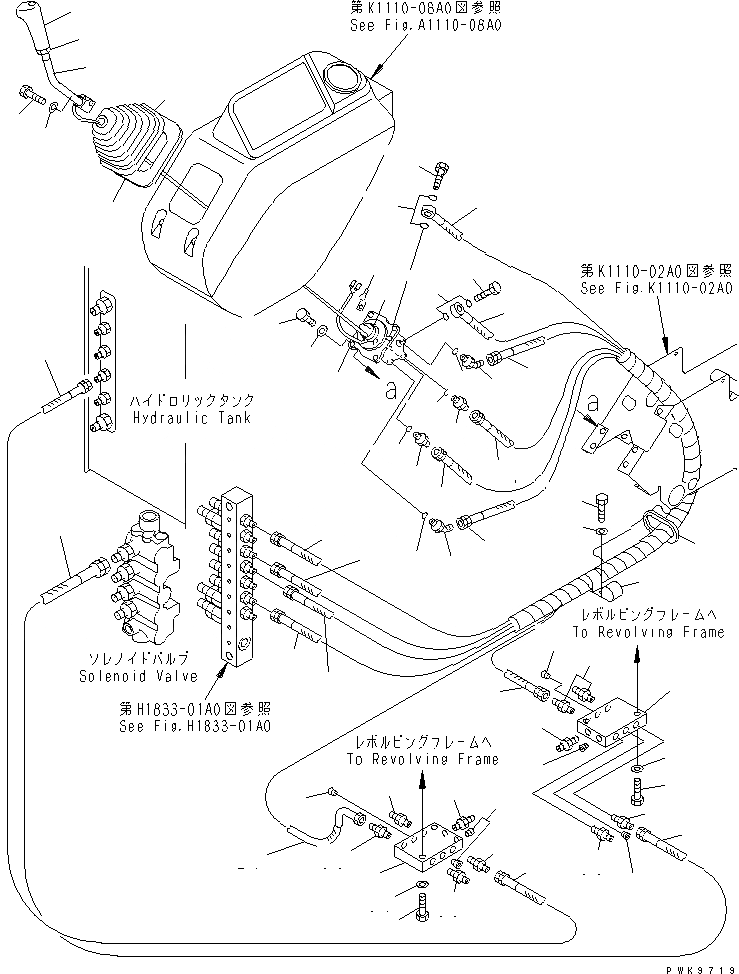 第K1110-08A0図参照
See Fig.A1110-08A0

第K1110-02A0図参照
See Fig.K1110-02A0

a

a

ハイドロリックタンク
Hydraulic Tank

ソレノイドバルブ
Solenoid Valve

第H1833-01A0図参照
See Fig.H1833-01A0

レボルビングフレームへ
To Revolving Frame

レボルビングフレームへ
To Revolving Frame

PWK9719