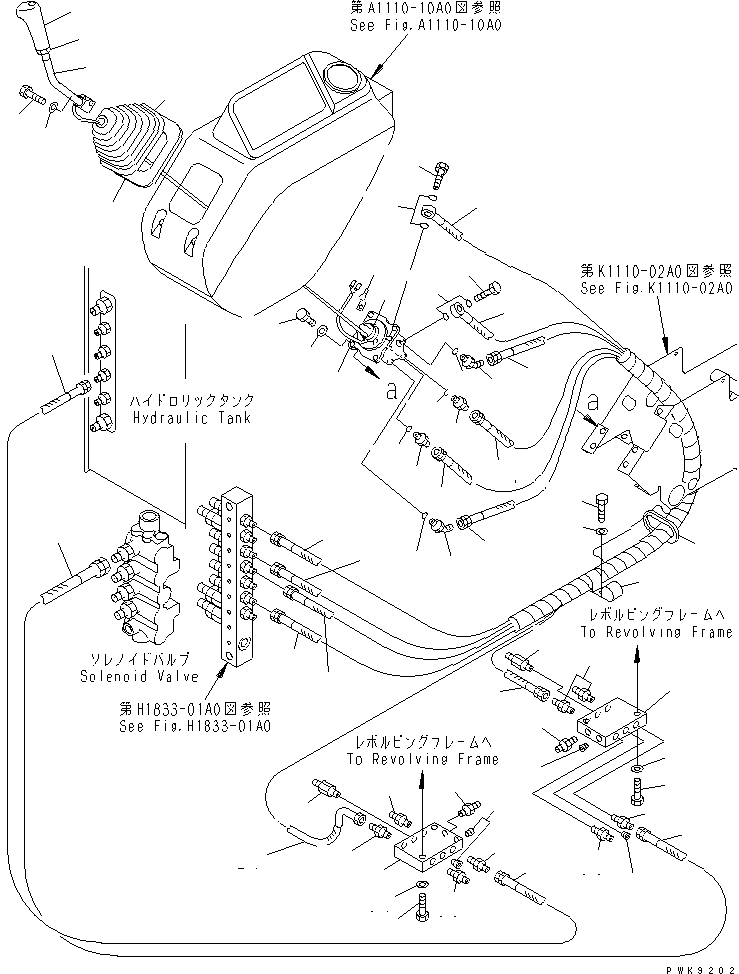 第A1110-10A0図参照
See Fig.A1110-10A0

第K1110-02A0図参照
See Fig.K1110-02A0

a

a

ハイドロリックタンク
Hydraulic Tank

ソレノイドバルブ
Solenoid Valve

第H1833-01A0図参照
See Fig.H1833-01A0

レボルビングフレームへ
To Revolving Frame

レボルビングフレームへ
To Revolving Frame

PWK9202