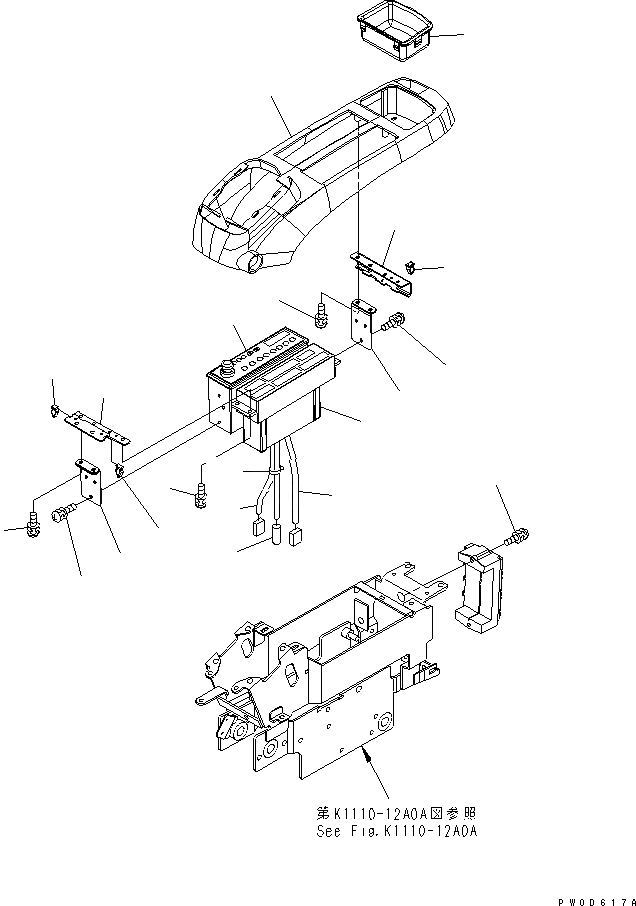 第K1110-12A0A図参照
See Fig.K1110-12A0A

PW0D617A