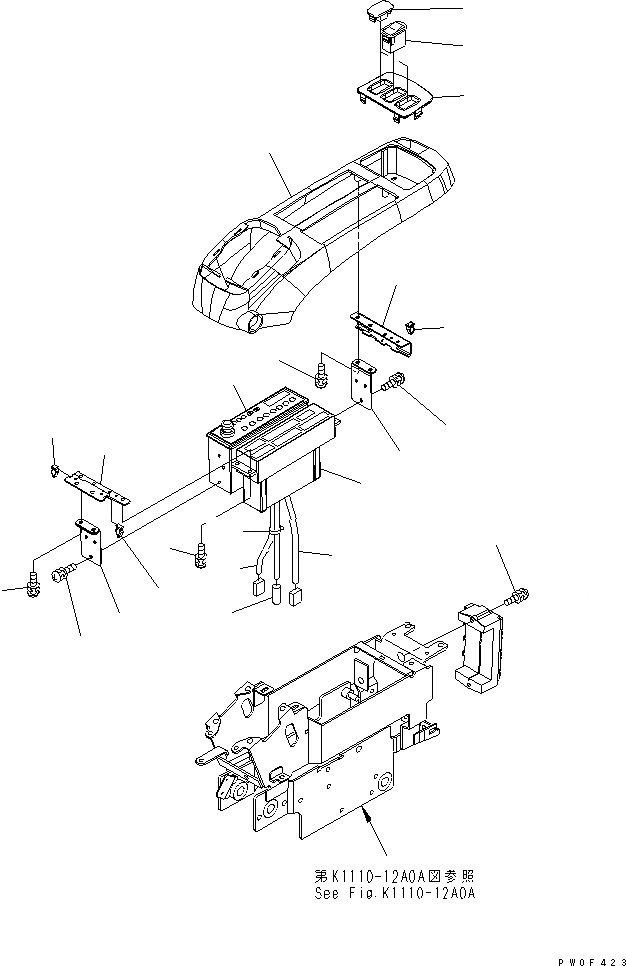 第K1110-12A0A図参照
See Fig.K1110-12A0A

PW0F423