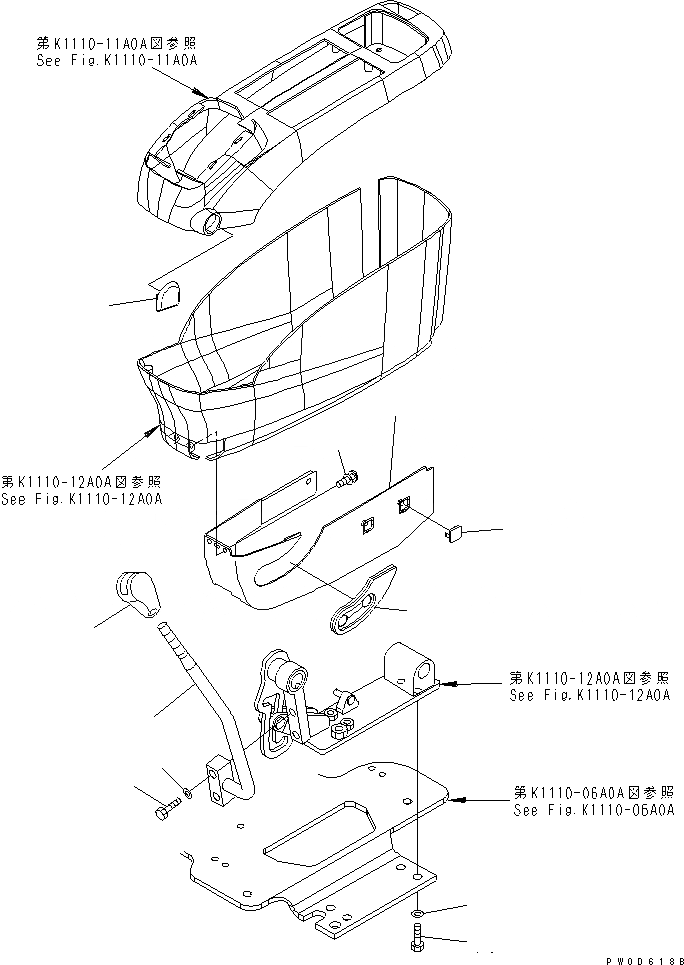 第K1110-11A0A図参照
See Fig.K1110-11A0A

第K1110-12A0A図参照
See Fig.K1110-12A0A

第K1110-12A0A図参照
See Fig.K1110-12A0A

第K1110-06A0A図参照
See Fig.K1110-06A0A

PW0D6188