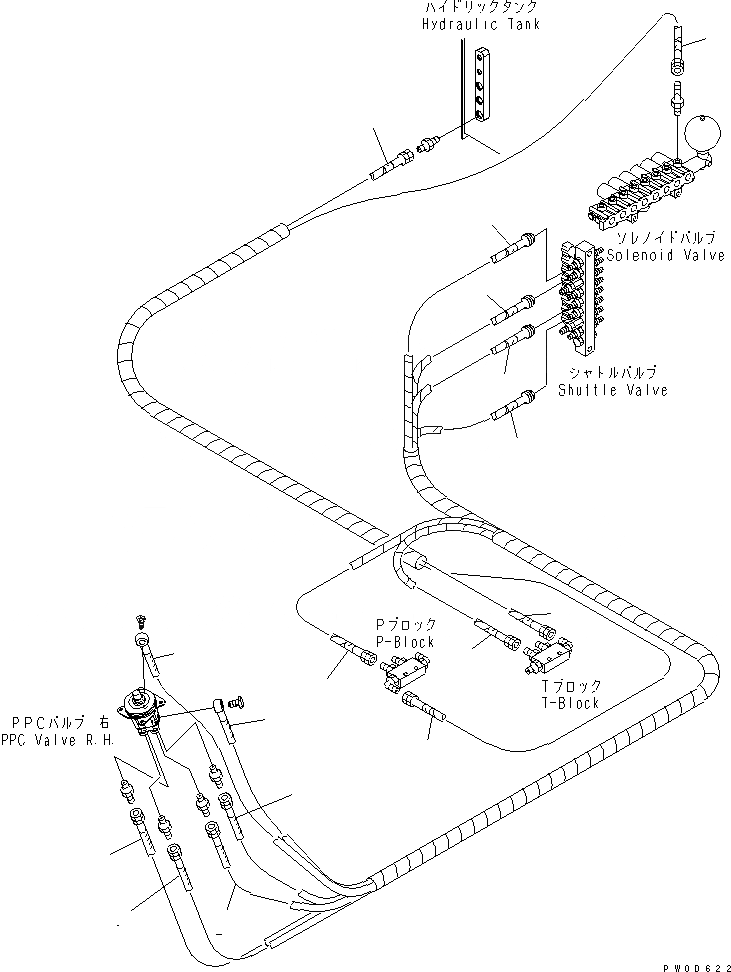 ハイドリックタンク
Hydraulic Tank

ソレノイドバルブ
Solenoid Valve

シャトルバルブ
Shuttle Valve

Pブロック
P-Block

Tブロック
T-Block

PPCバルブ 右
PPC Valve R.H.

PW0D622