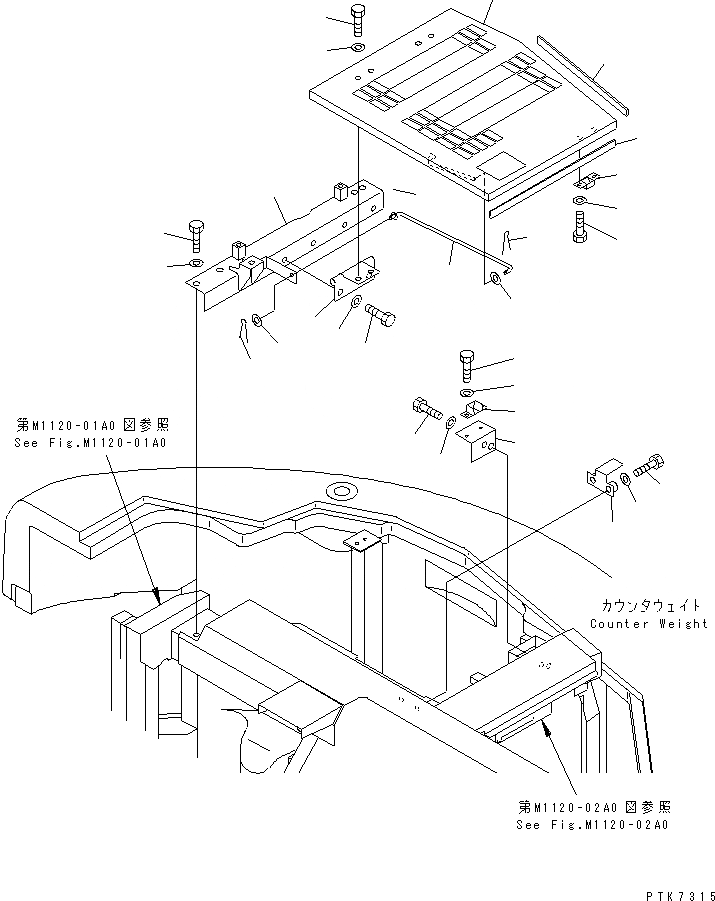 第M1120-01A0 図参照
See Fig.M1120-01A0

カウンタウェイト
Counter Weight

第M1120-02A0 図参照
See Fig.M1120-02A0

PTK7315