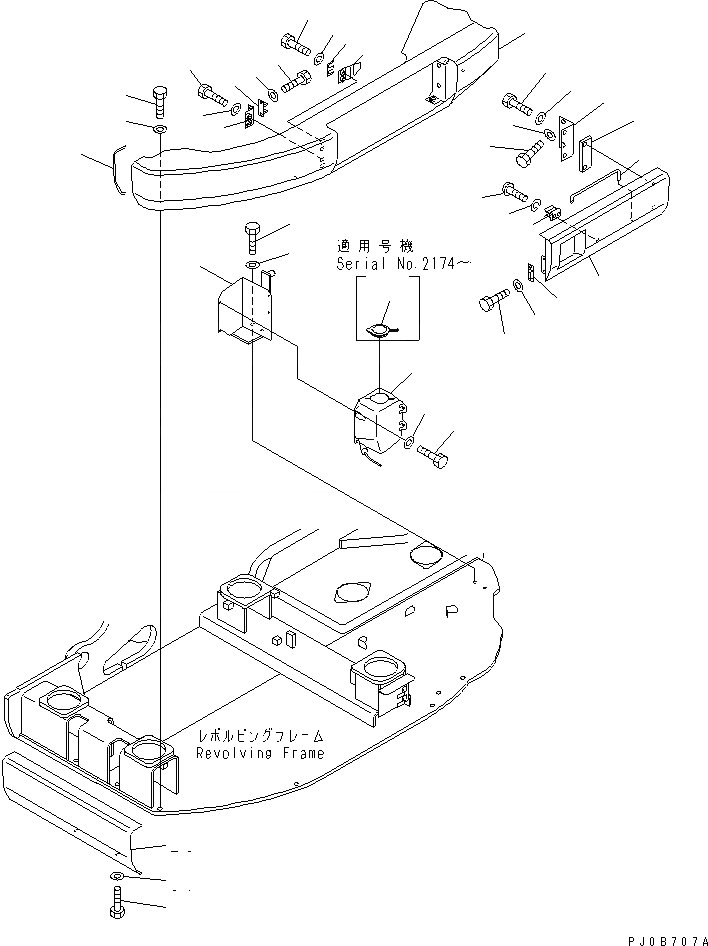 適用号機
Serial No.2174~

レボルビングフレーム
Revolving Frame

PJ0B707A