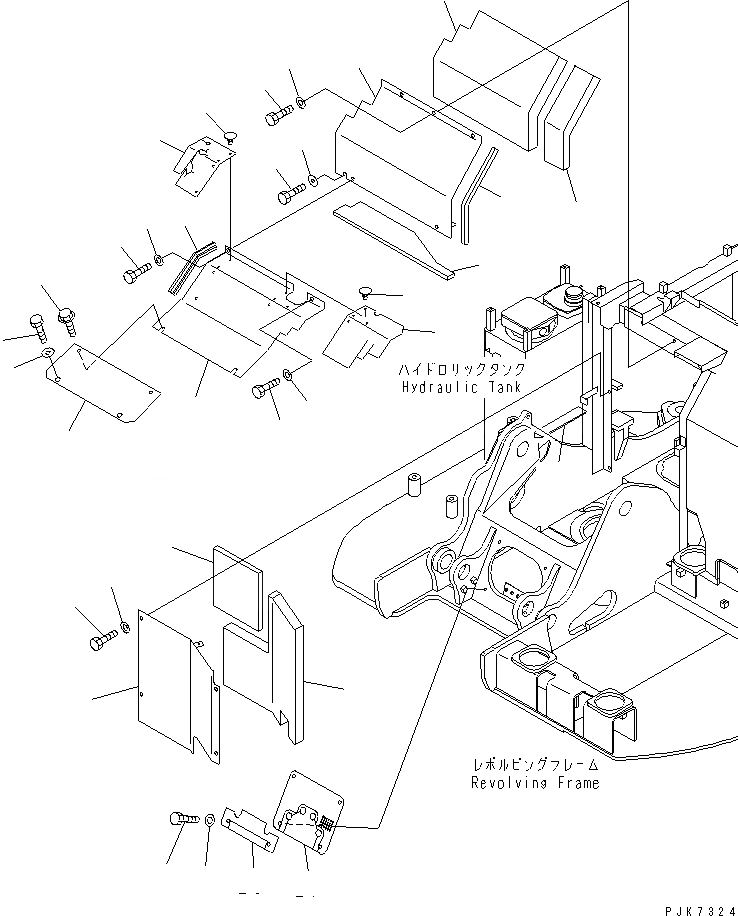 ハイドロリックタンク
Hydraulic Tank

レボルビングフレーム
Revolving Frame

PJK7324