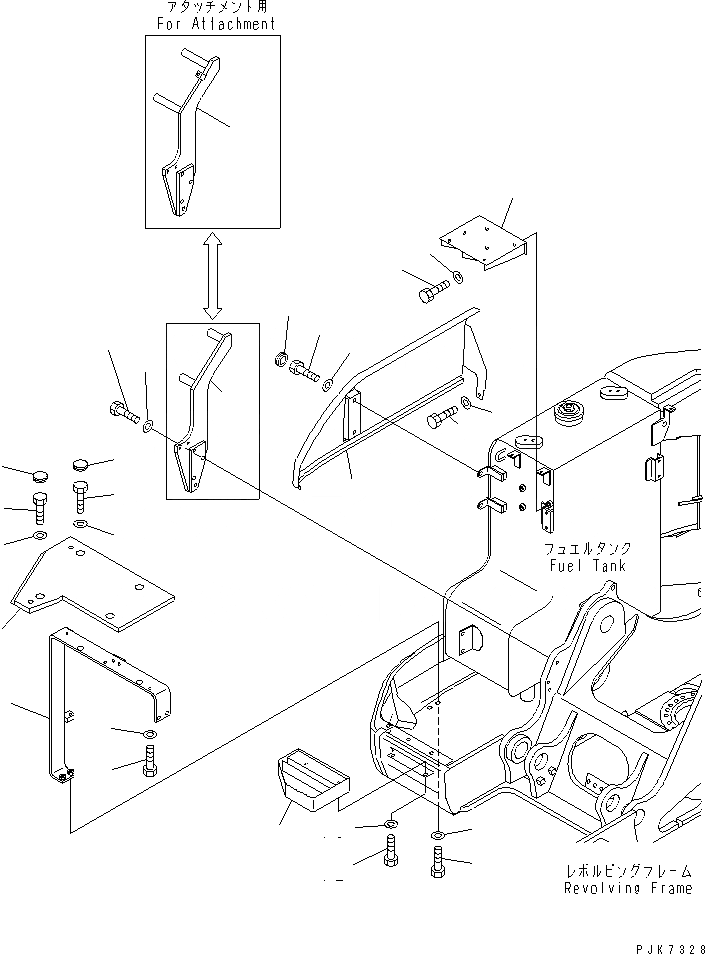 アタッチメント用
For Attachment

フュエルタンク
Fuel Tank

レボルビングフレーム
Revolving Frame

PJK7328