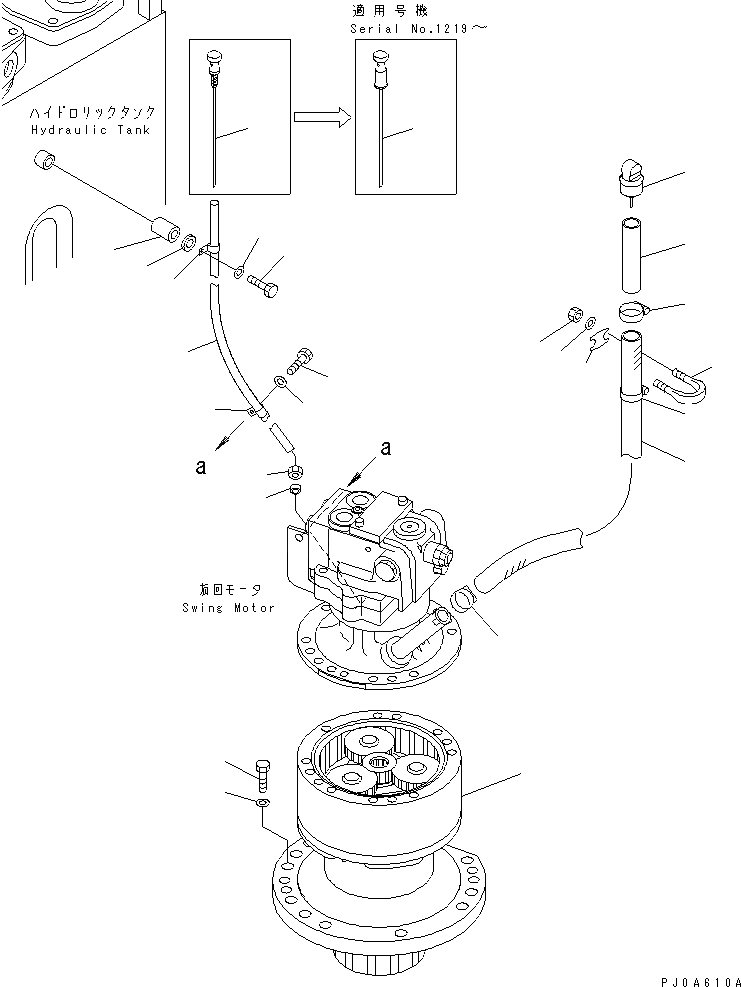 適用号機
Serial No.1219～

ハイドロリックタンク
Hydraulic Tank

a

a

旋回モータ
Swing Motor

PJ0A610A