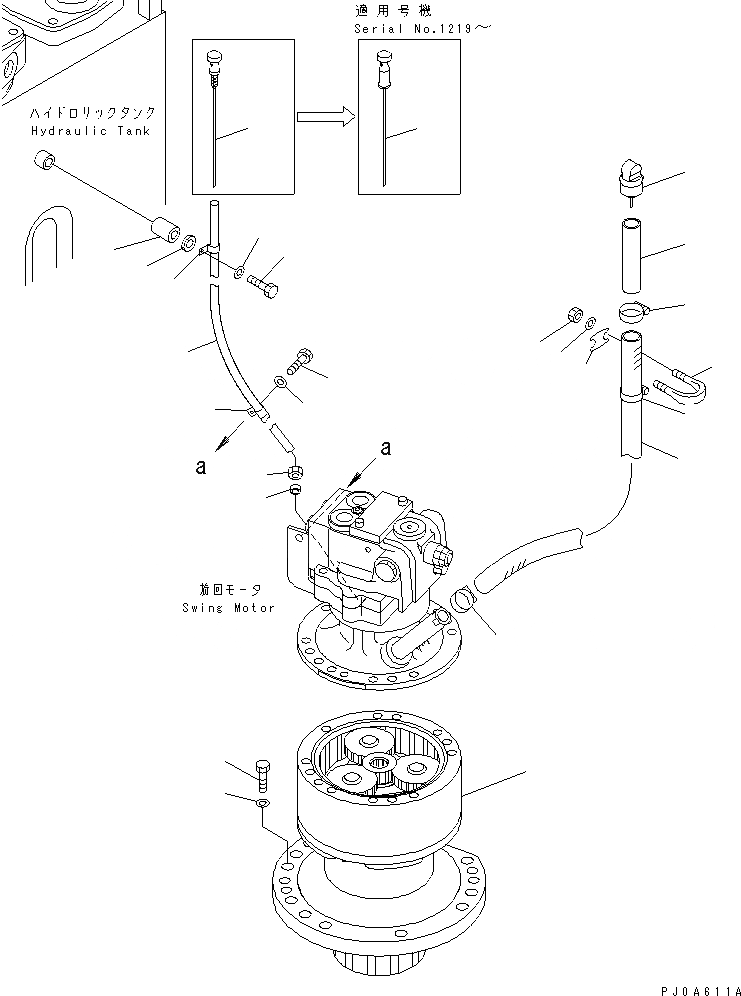 適用号機
Serial No.1219～

ハイドロリックタンク
Hydraulic Tank

a

a

旋回モータ
Swing Motor

PJ0A611A