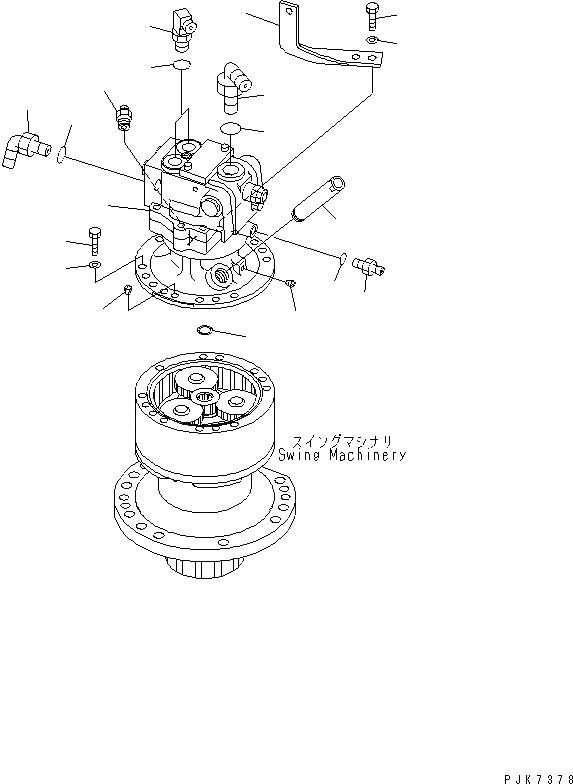 スイングマシナリ
Swing Machinery

PJK7378