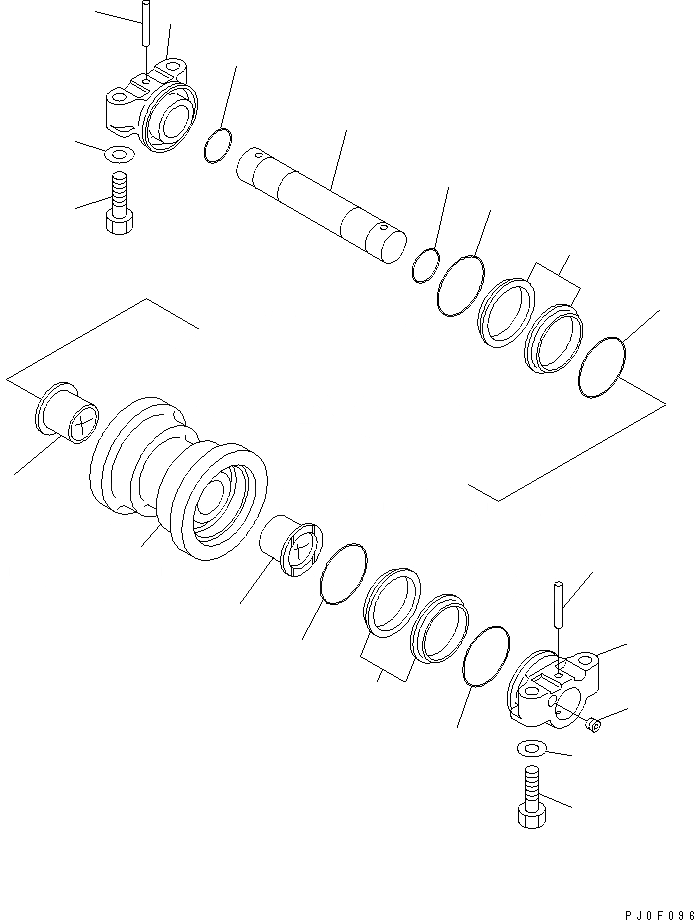 PJ0F096