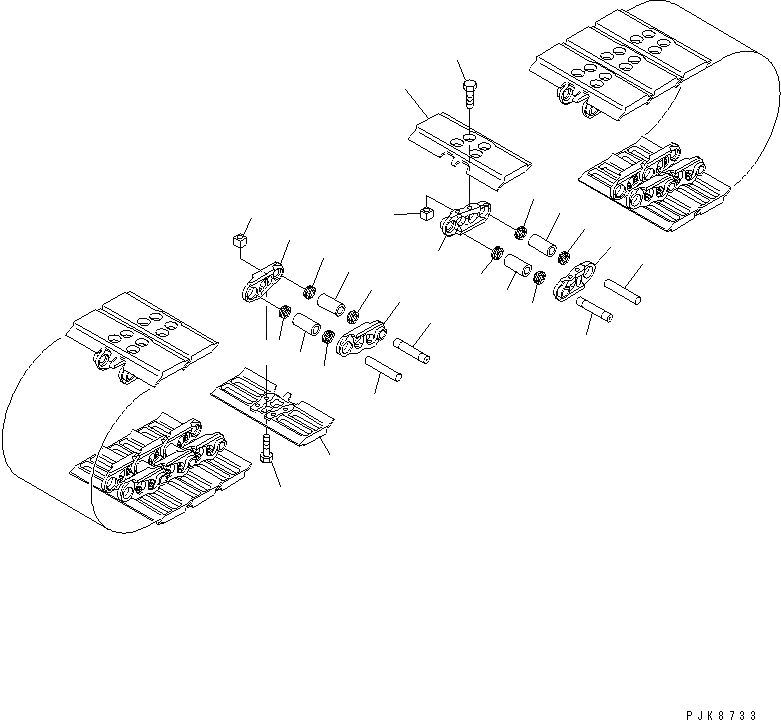 PJK8733