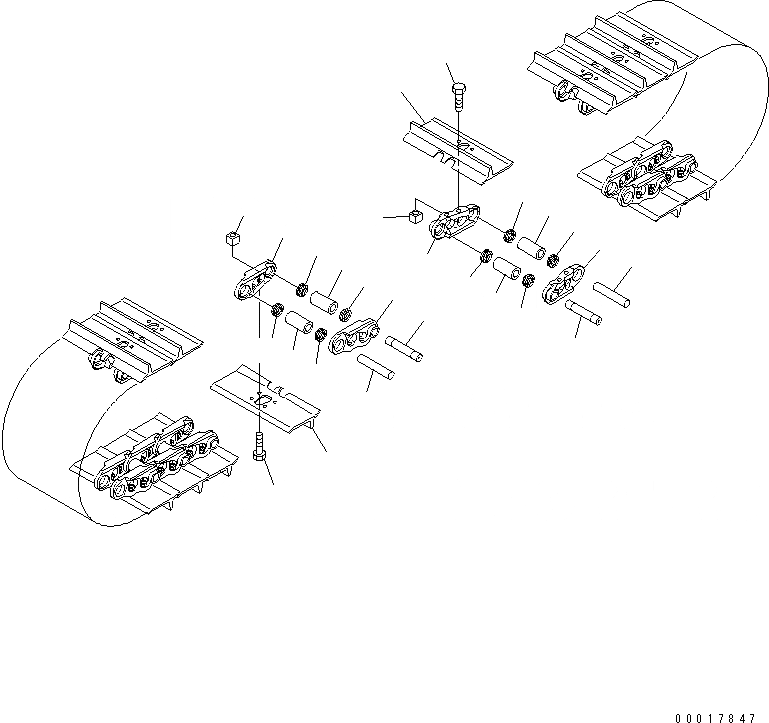 00017847