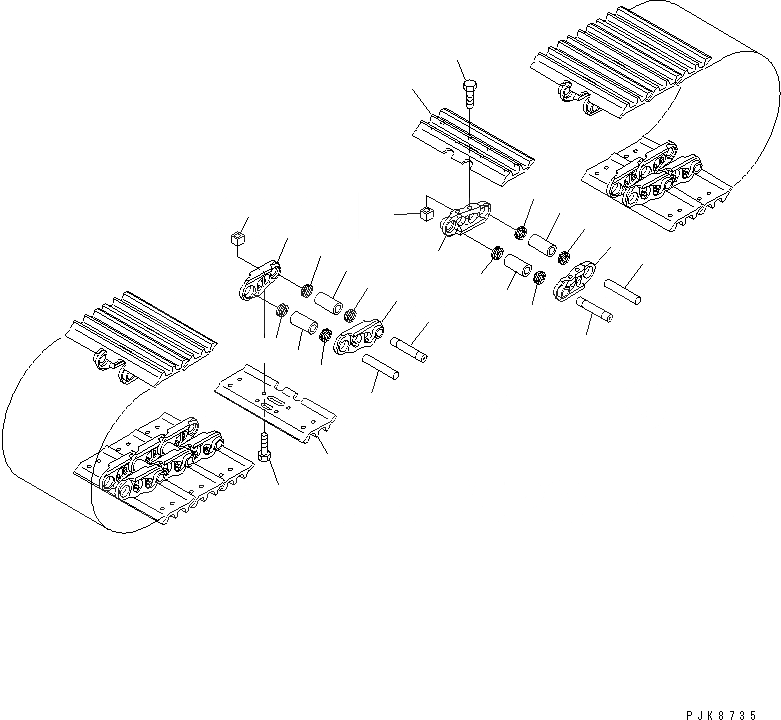 PJK8735