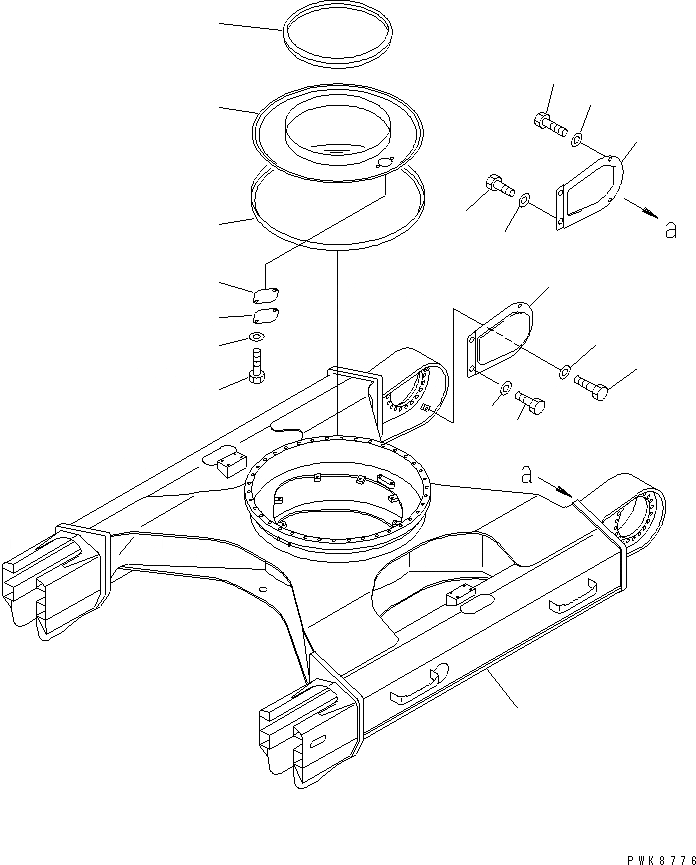 a

a

PWK8776