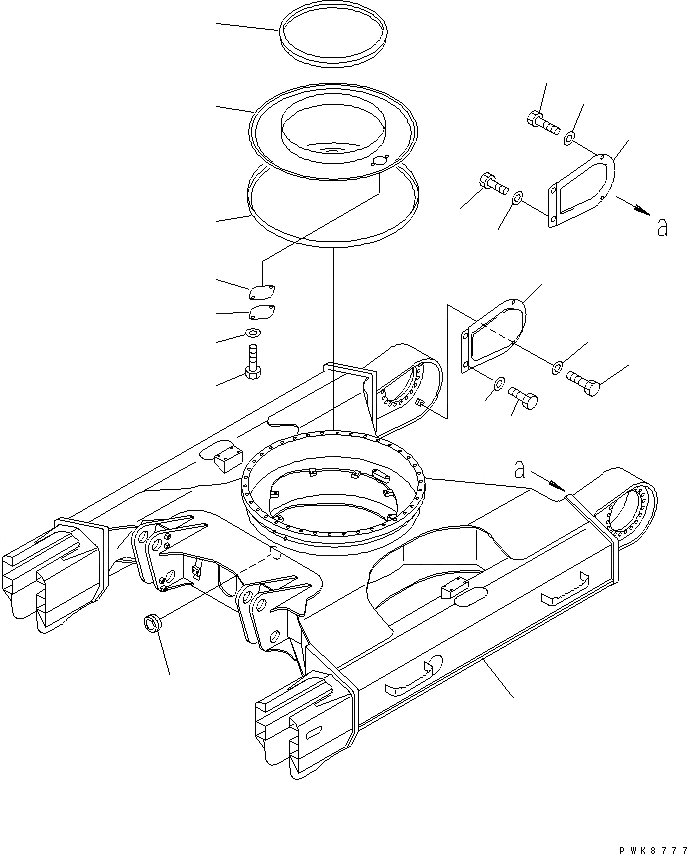 a
a
PWK8777