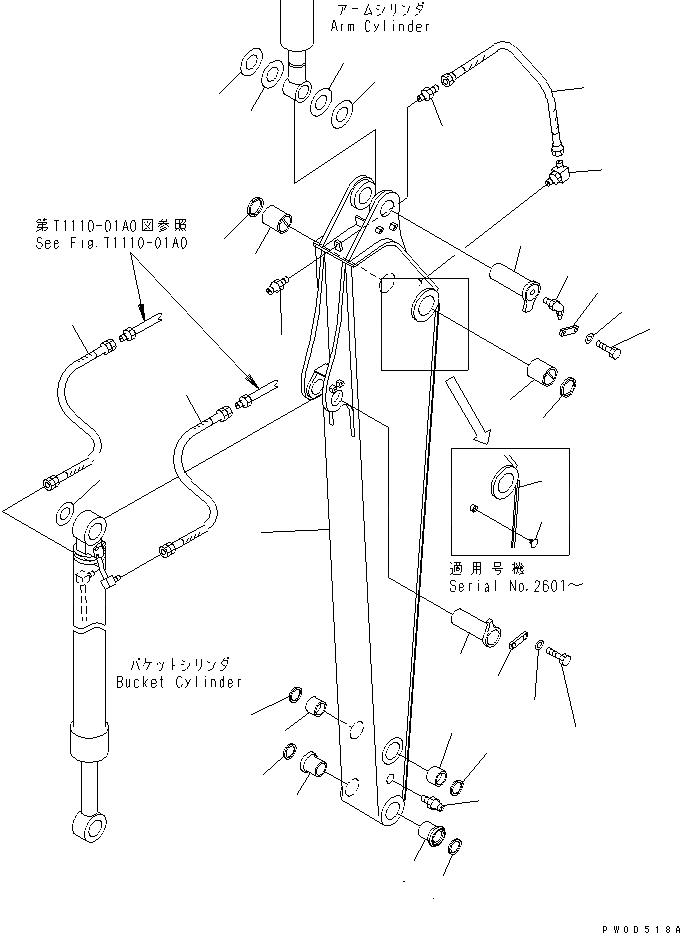 アームシリンダ
Arm Cylinder

第T1110-01A0図参照
See Fig.T1110-01A0

適用号機
Serial No.2601～

バケットシリンダ
Bucket Cylinder

PW00518A