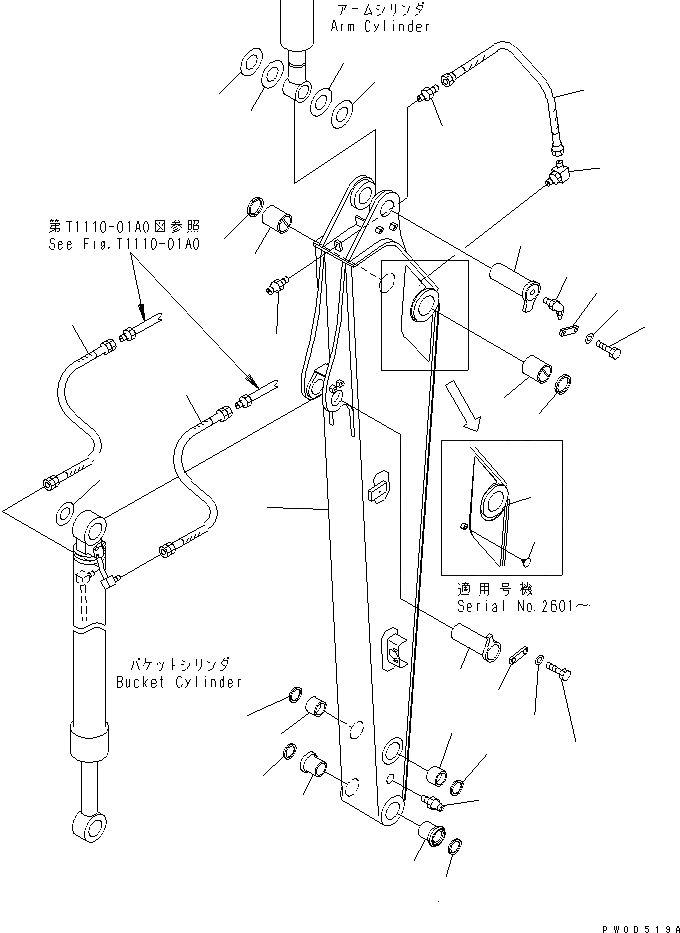 アームシリンダ
Arm Cylinder

第T1110-01A0図参照
See Fig.T1110-01A0

適用号機
Serial No.2601~

バケットシリンダ
Bucket Cylinder

PW00519A