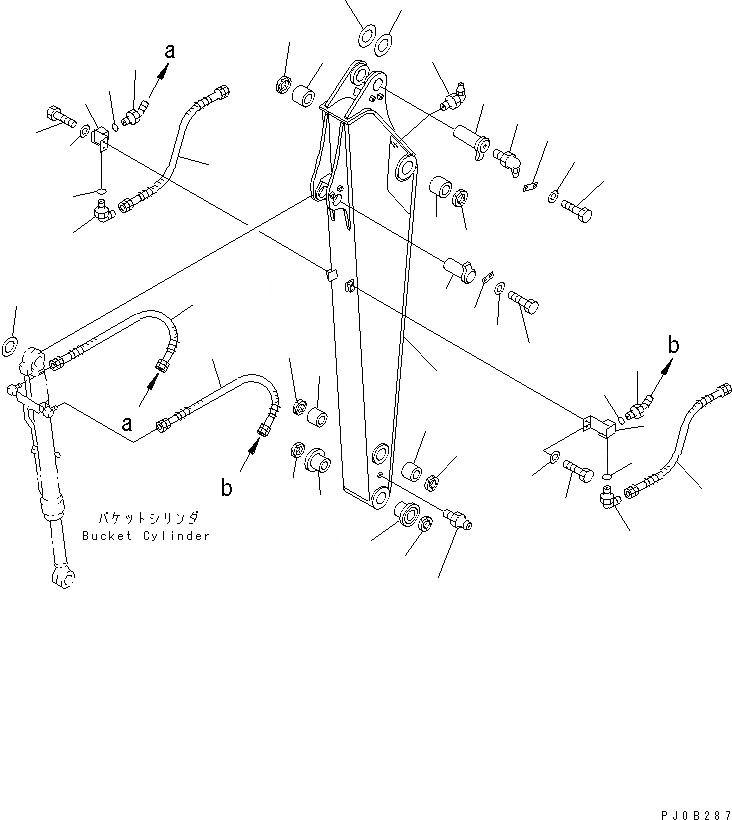 a

b

a

b

バケットシリンダ
Bucket Cylinder

PJ0B287