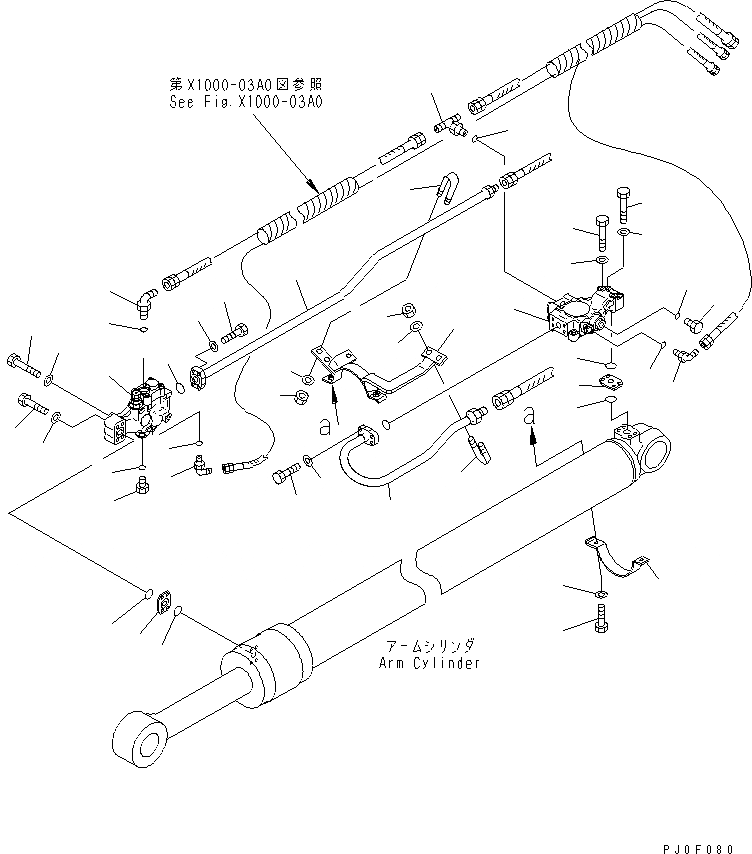 第X1000-03A0図参照
See Fig.X1000-03A0

a

a

アームシリンダ
Arm Cylinder

PJ0F080