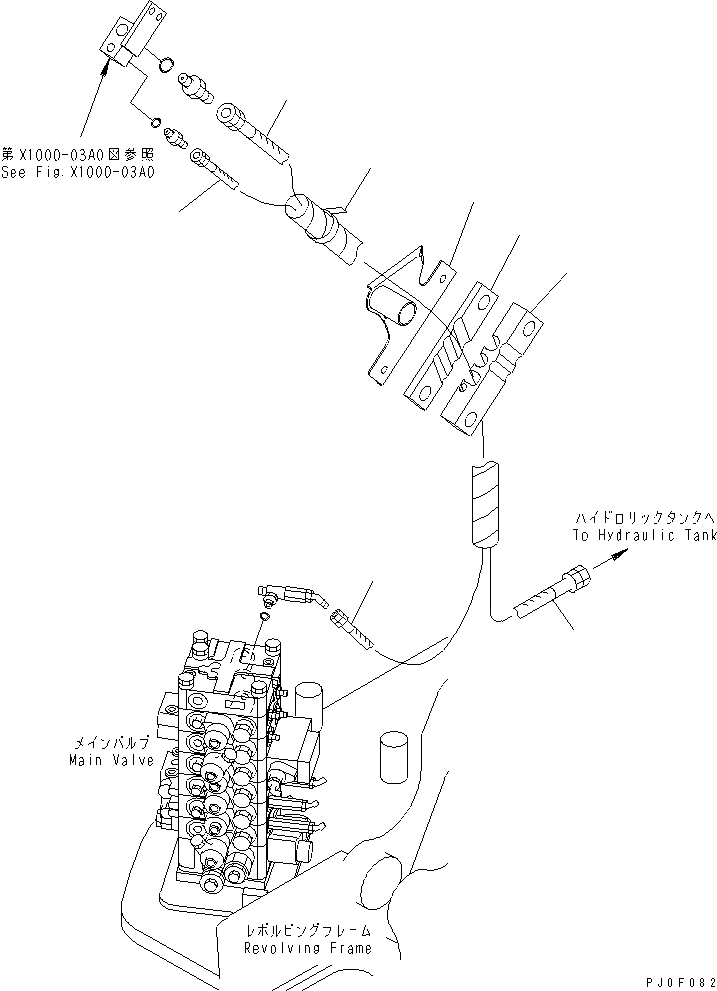 第X1000-03A0図参照
See Fig.X1000-03A0

ハイドロリックタンクへ
To Hydraulic Tank

メインバルブ
Main Valve

レボルビングフレーム
Revolving Frame

PJ0F082