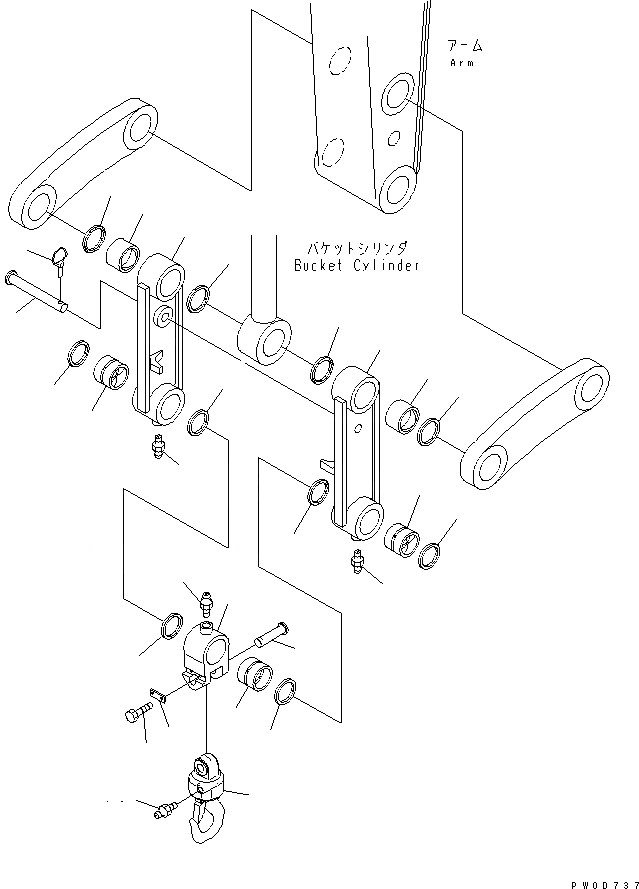 アーム
Arm

バケットシリンダ
Bucket Cylinder

PW00737