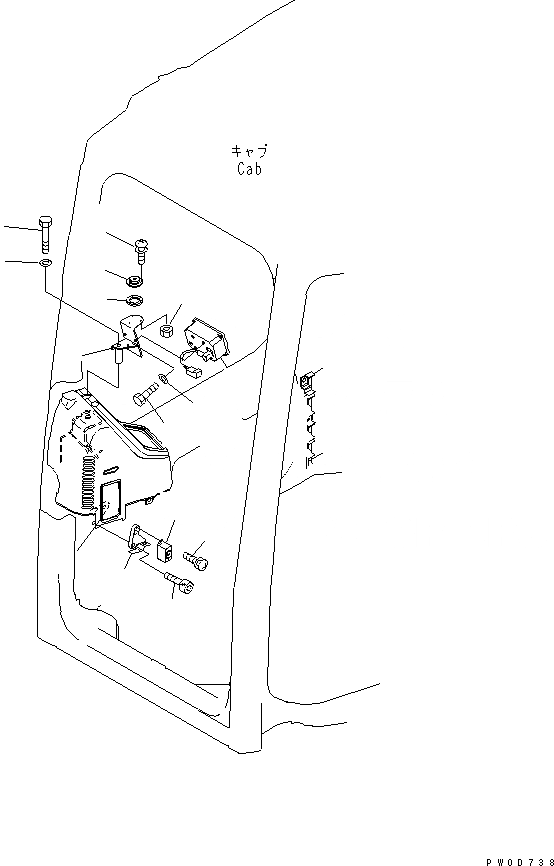 キャブ
Cab

PW0D738