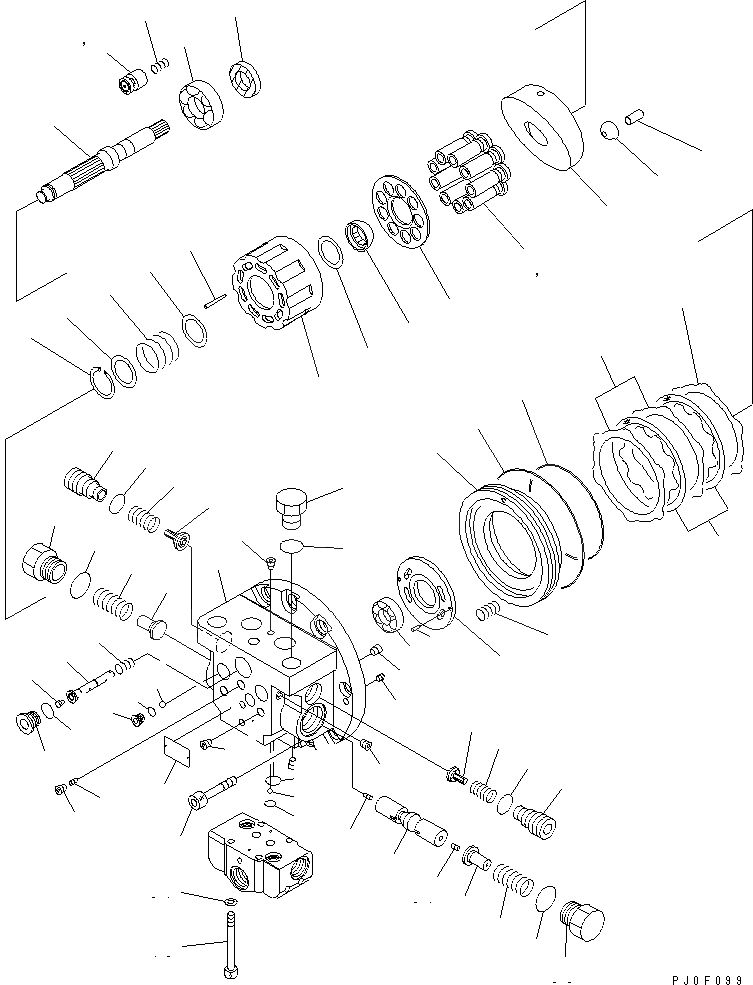 PJ0F099