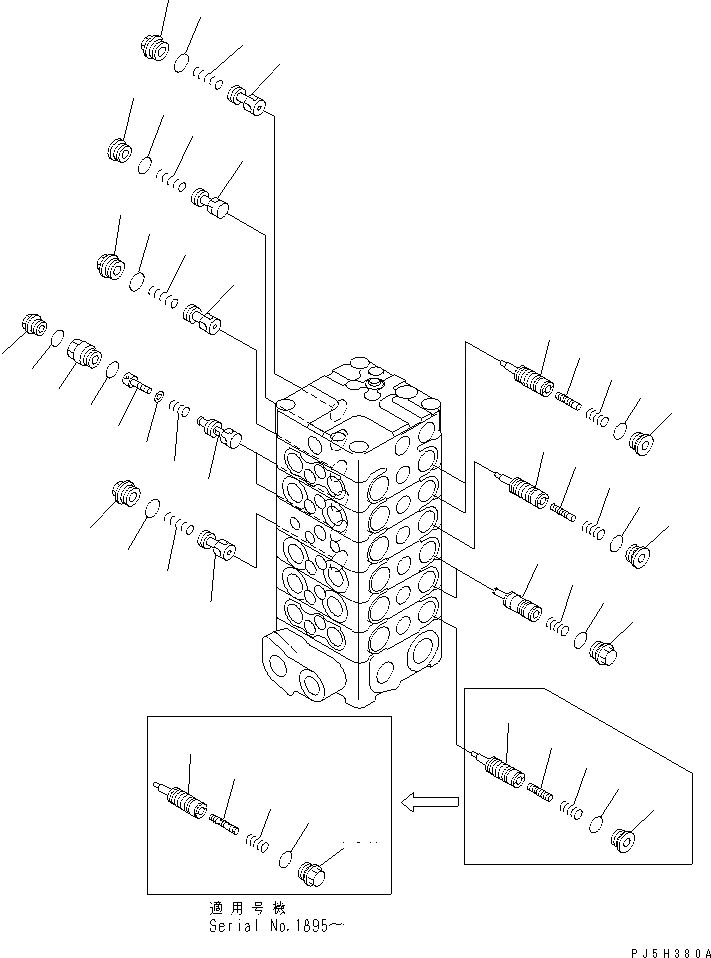 適用号機
Serial No.1895~

PJ5H380A